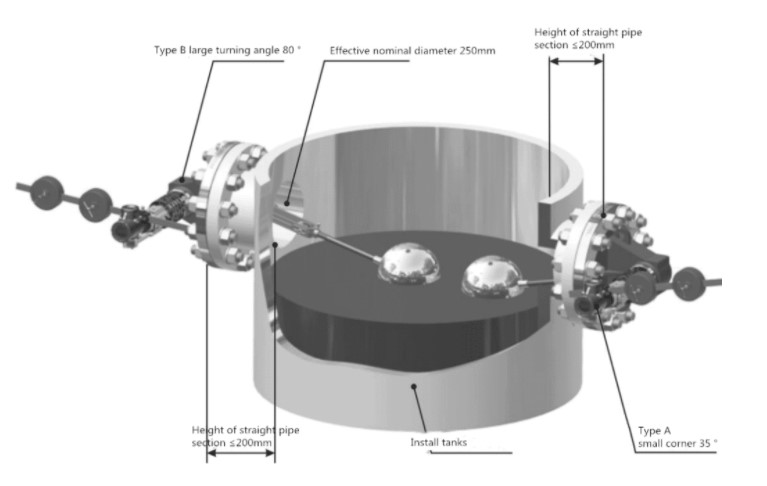 Type B large turning angle 80 °

Effective nominal diameter 250mm

Height of straight pipe section ≤200mm

Height of straight pipe section ≤200mm

Install tanks

Type A small corner 35 °